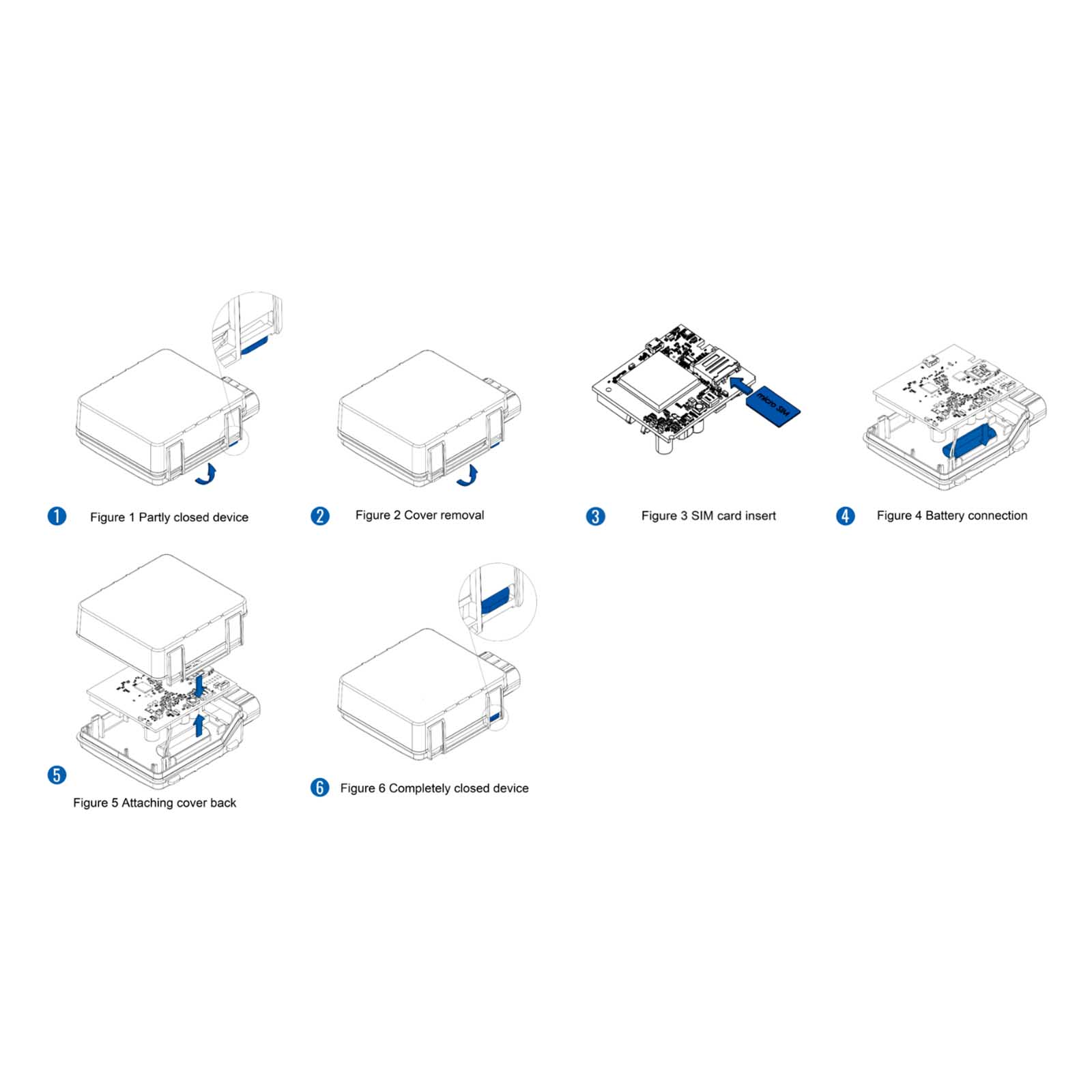 micro SIM

1 Figure 1 Partly closed device

2 Figure 2 Cover removal

3 Figure 3 SIM card insert

4 Figure 4 Battery connection

5 Figure 5 Attaching cover back

6 Figure 6 Completely closed device